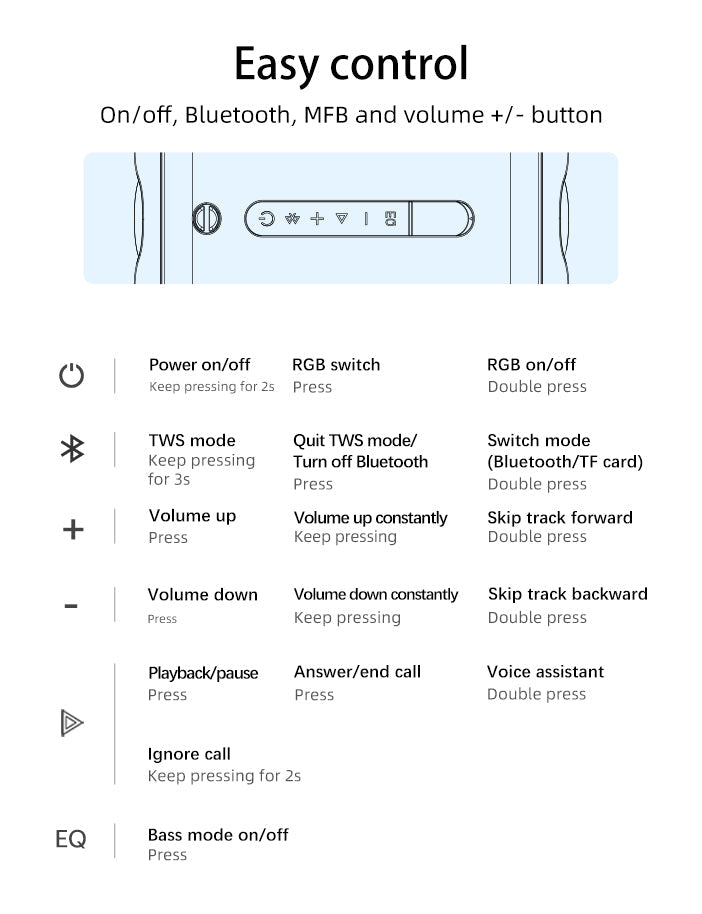 Easy control

On/off, Bluetooth, MFB and volume +/- button

EQ

Power on/off
Keep pressing for 2s

RGB switch
Press

RGB on/off
Double press

TWS mode
Keep pressing for 3s

Quit TWS mode/ Turn off Bluetooth
Press

Switch mode (Bluetooth/TF card)
Double press

+

Volume up
Press

Volume up constantly
Keep pressing

Skip track forward
Double press

-

Volume down
Press

Volume down constantly
Keep pressing

Skip track backward
Double press

Playback/pause
Press

Answer/end call
Press

Voice assistant
Double press

Ignore call
Keep pressing for 2s

EQ

Bass mode on/off
Press